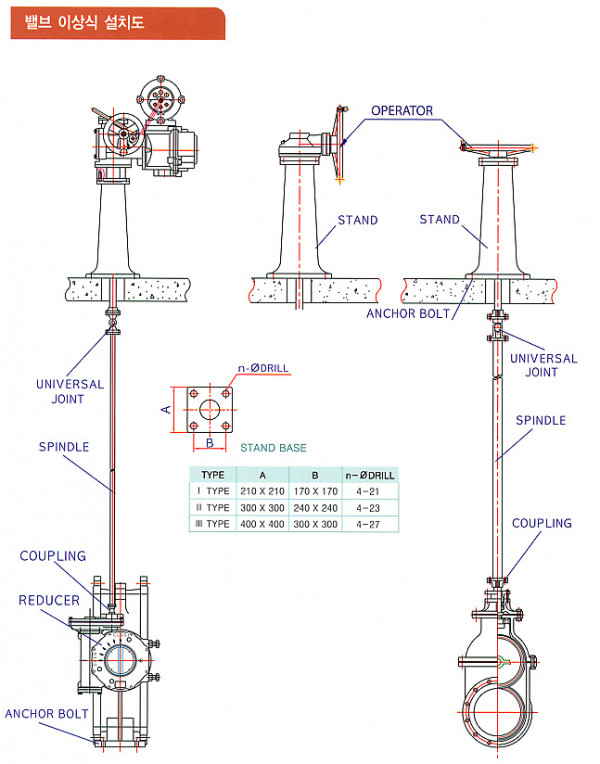 밸브 이상식 설치도

OPERATOR

STAND

STAND

ANCHOR BOLT

UNIVERSAL JOINT

UNIVERSAL JOINT

n-ØDRILL

A

B

STAND BASE

SPINDLE

SPINDLE

| TYPE | A | B | n-ØDRILL |
|---|---|---|---|
| Ⅰ TYPE | 210 X 210 | 170 X 170 | 4-21 |
| Ⅱ TYPE | 300 X 300 | 240 X 240 | 4-23 |
| Ⅲ TYPE | 400 X 400 | 300 X 300 | 4-27 |

COUPLING

COUPLING

REDUCER

ANCHOR BOLT